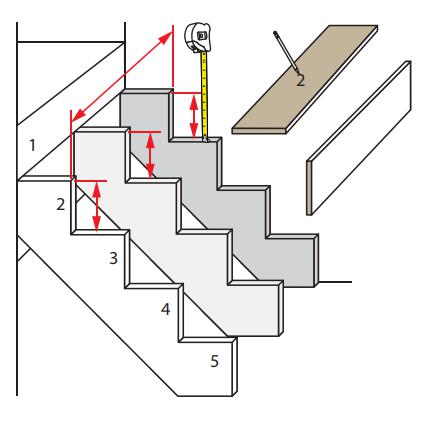 2

1

2

3

4

5